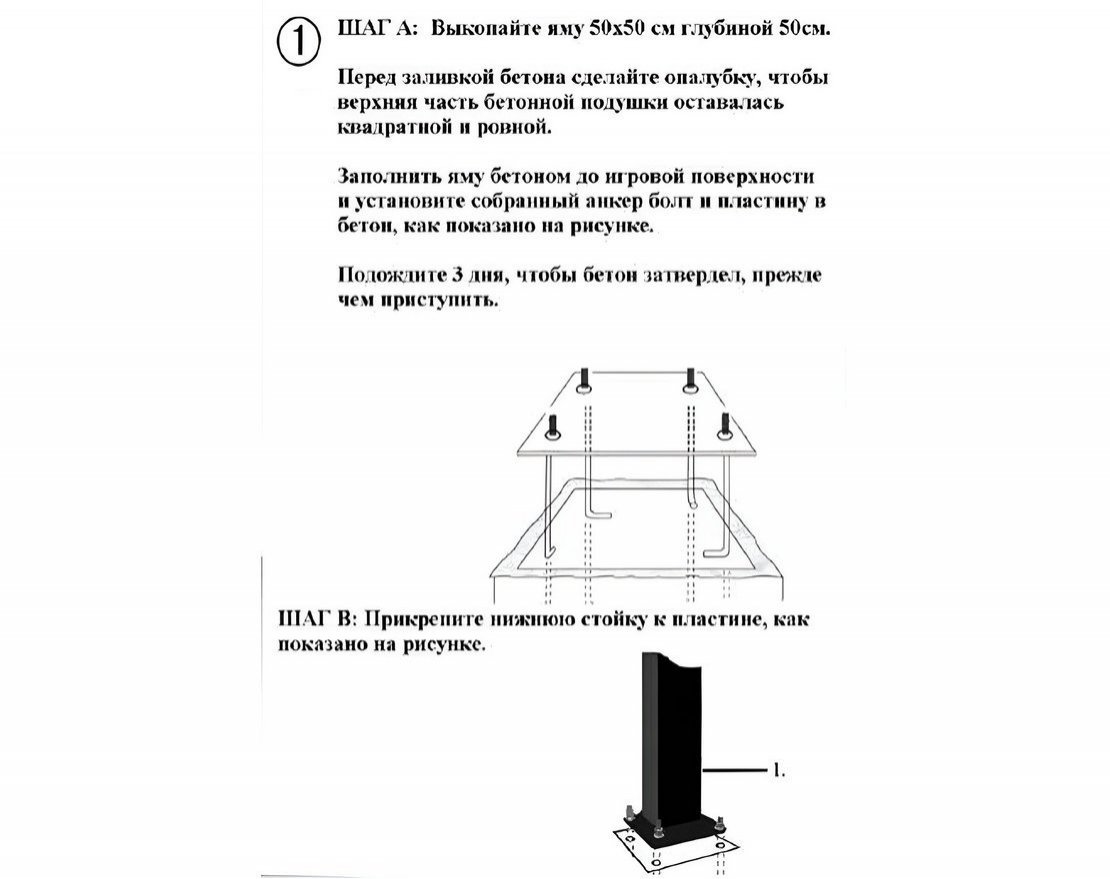 ①

ШАГ А: Выкопайте яму 50х50 см глубиной 50см.

Перед заливкой бетона сделайте опалубку, чтобы верхняя часть бетонной подушки оставалась квадратной и ровной.

Заполнить яму бетоном до игровой поверхности и установите собранный анкер болт и пластину в бетон, как показано на рисунке.

Подождите 3 дня, чтобы бетон затвердел, прежде чем приступить.

ШАГ В: Прикрепите нижнюю стойку к пластине, как показано на рисунке.

1.